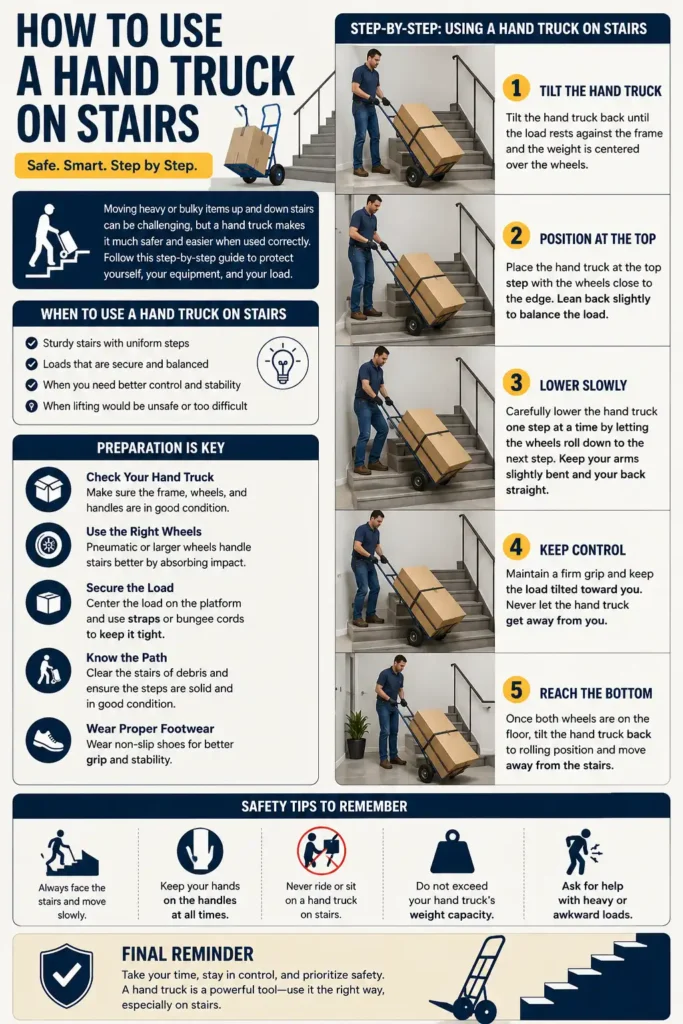 HOW TO USE A HAND TRUCK ON STAIRS

Safe. Smart. Step by Step.

Moving heavy or bulky items up and down stairs can be challenging, but a hand truck makes it much safer and easier when used correctly. Follow this step-by-step guide to protect yourself, your equipment, and your load.

WHEN TO USE A HAND TRUCK ON STAIRS

Sturdy stairs with uniform steps
Loads that are secure and balanced
When you need better control and stability
When lifting would be unsafe or too difficult

PREPARATION IS KEY

Check Your Hand Truck
Make sure the frame, wheels, and handles are in good condition.

Use the Right Wheels
Pneumatic or larger wheels handle stairs better by absorbing impact.

Secure the Load
Center the load on the platform and use straps or bungee cords to keep it tight.

Know the Path
Clear the stairs of debris and ensure the steps are solid and in good condition.

Wear Proper Footwear
Wear non-slip shoes for better grip and stability.

STEP-BY-STEP: USING A HAND TRUCK ON STAIRS

1 TILT THE HAND TRUCK
Tilt the hand truck back until the load rests against the frame and the weight is centered over the wheels.

2 POSITION AT THE TOP
Place the hand truck at the top step with the wheels close to the edge. Lean back slightly to balance the load.

3 LOWER SLOWLY
Carefully lower the hand truck one step at a time by letting the wheels roll down to the next step. Keep your arms slightly bent and your back straight.

4 KEEP CONTROL
Maintain a firm grip and keep the load tilted toward you. Never let the hand truck get away from you.

5 REACH THE BOTTOM
Once both wheels are on the floor, tilt the hand truck back to rolling position and move away from the stairs.

SAFETY TIPS TO REMEMBER

Always face the stairs and move slowly.

Keep your hands on the handles at all times.

Never ride or sit on a hand truck on stairs.

Do not exceed your hand truck's weight capacity.

Ask for help with heavy or awkward loads.

FINAL REMINDER
Take your time, stay in control, and prioritize safety. A hand truck is a powerful tool—use it the right way, especially on stairs.